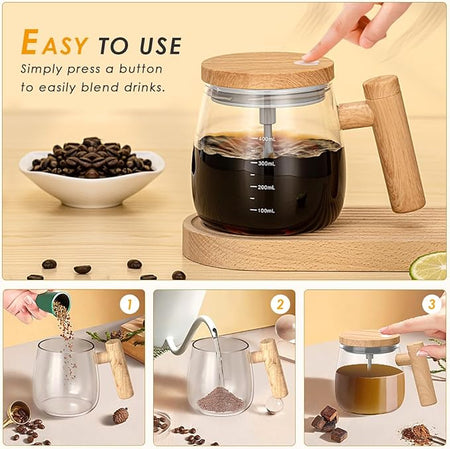 EASY TO USE
Simply press a button to easily blend drinks.

400mL
300mL
200mL
100mL

1
2
3